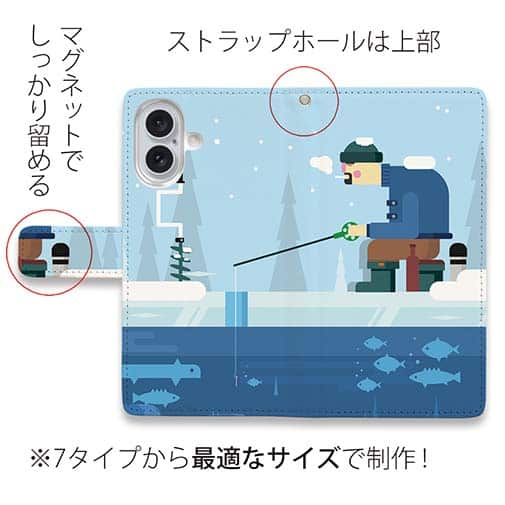 マグネットでしっかり留める

ストラップホールは上部

※7タイプから最適なサイズで制作！