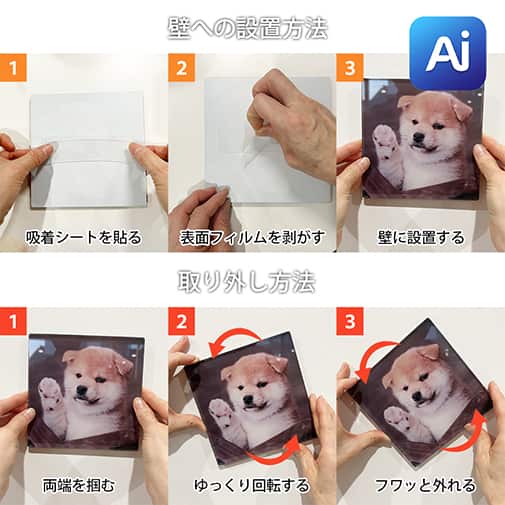 壁への設置方法

Ai

1
吸着シートを貼る

2
表面フィルムを剥がす

3
壁に設置する

取り外し方法

1
両端を掴む

2
ゆっくり回転する

3
フワッと外れる